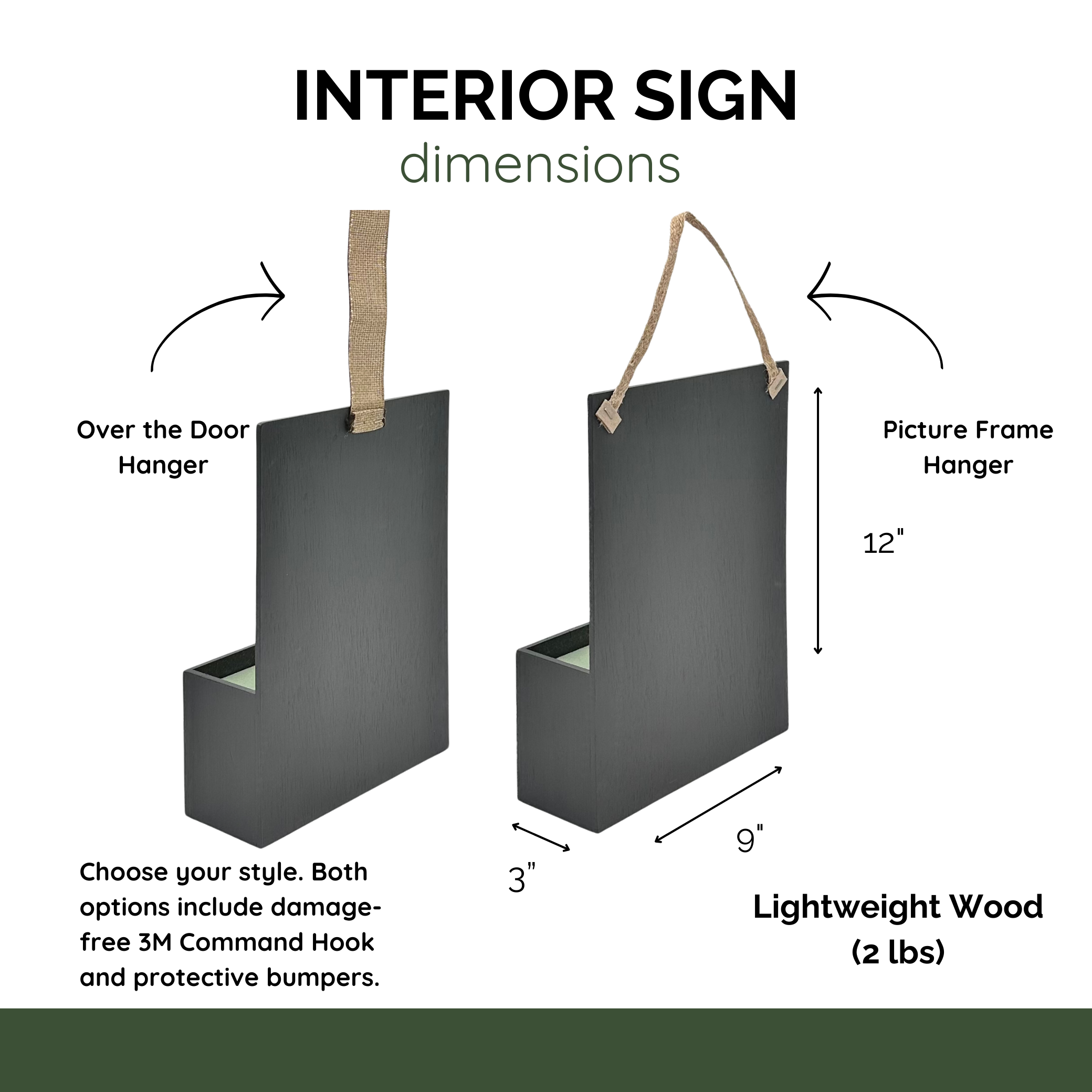 INTERIOR SIGN
dimensions

Over the Door Hanger

Picture Frame Hanger

12"

9"

3"

Choose your style. Both options include damage-free 3M Command Hook and protective bumpers.

Lightweight Wood (2 lbs)